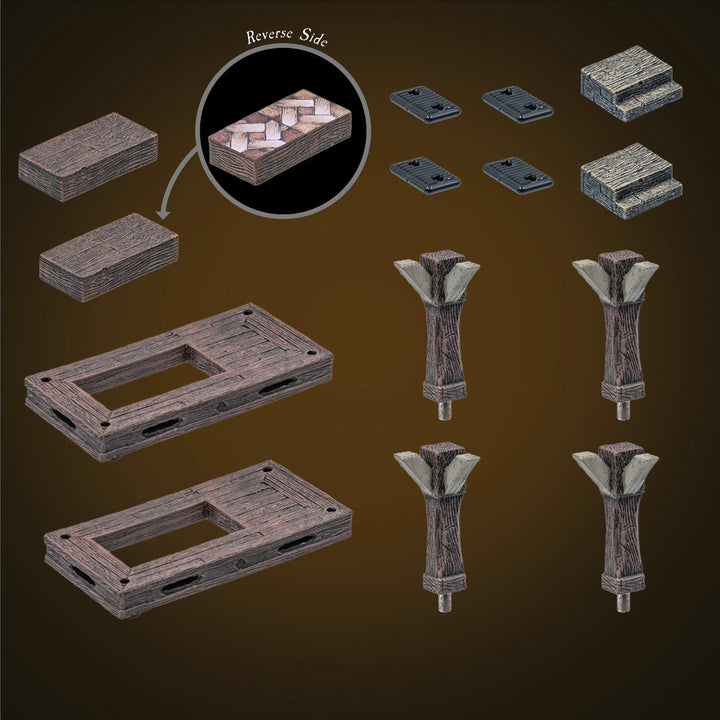 Reverse Side