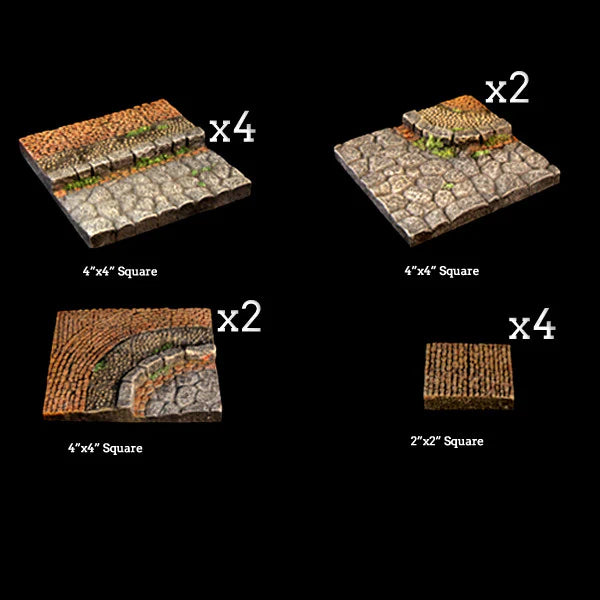 x4

4"x4" Square

x2

4"x4" Square

x2

4"x4" Square

x4

2"x2" Square