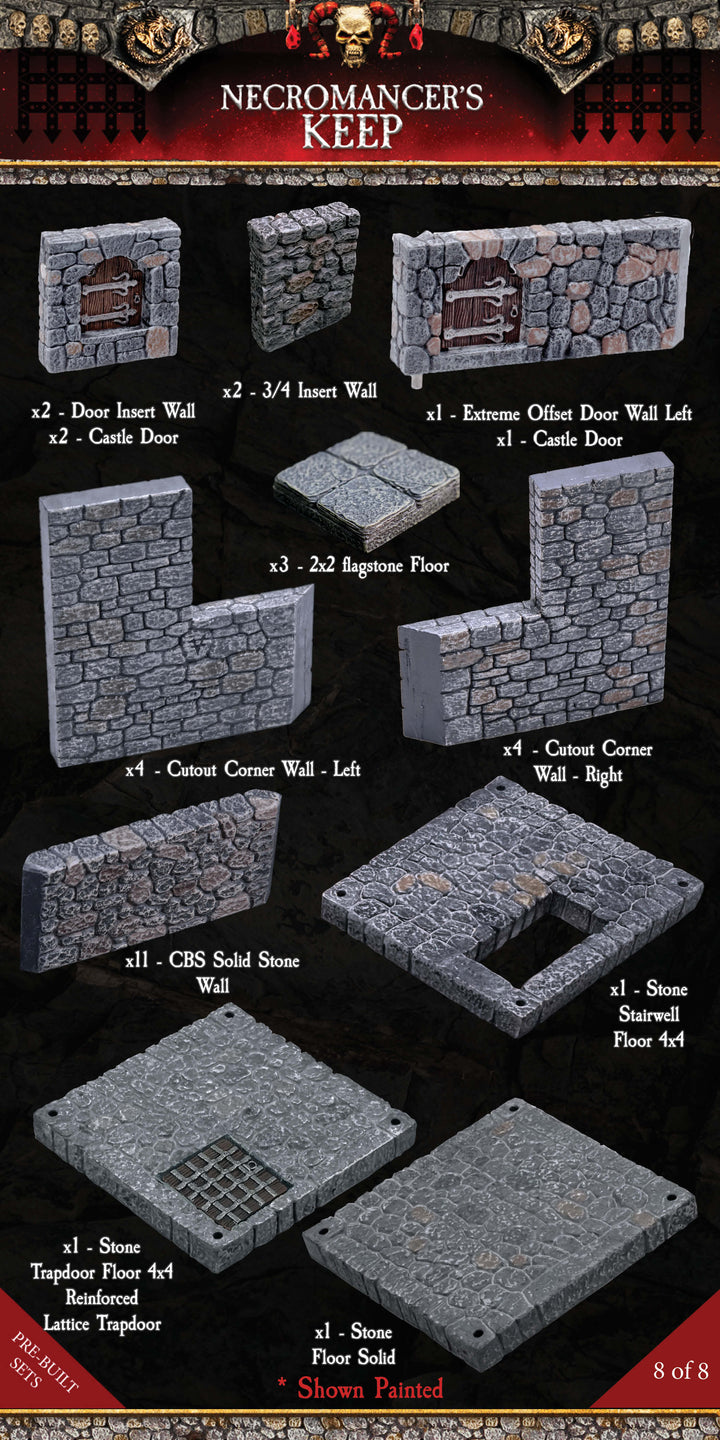 NECROMANCER'S KEEP

x2 - Door Insert Wall
x2 - Castle Door

x2 - 3/4 Insert Wall

x1 - Extreme Offset Door Wall Left
x1 - Castle Door

x3 - 2x2 flagstone Floor

x4 - Cutout Corner Wall - Left

x4 - Cutout Corner Wall - Right

x11 - CBS Solid Stone Wall

x1 - Stone Stairwell Floor 4x4

x1 - Stone Trapdoor Floor 4x4 Reinforced Lattice Trapdoor

x1 - Stone Floor Solid

* Shown Painted

PRE-BUILT SETS

8 of 8