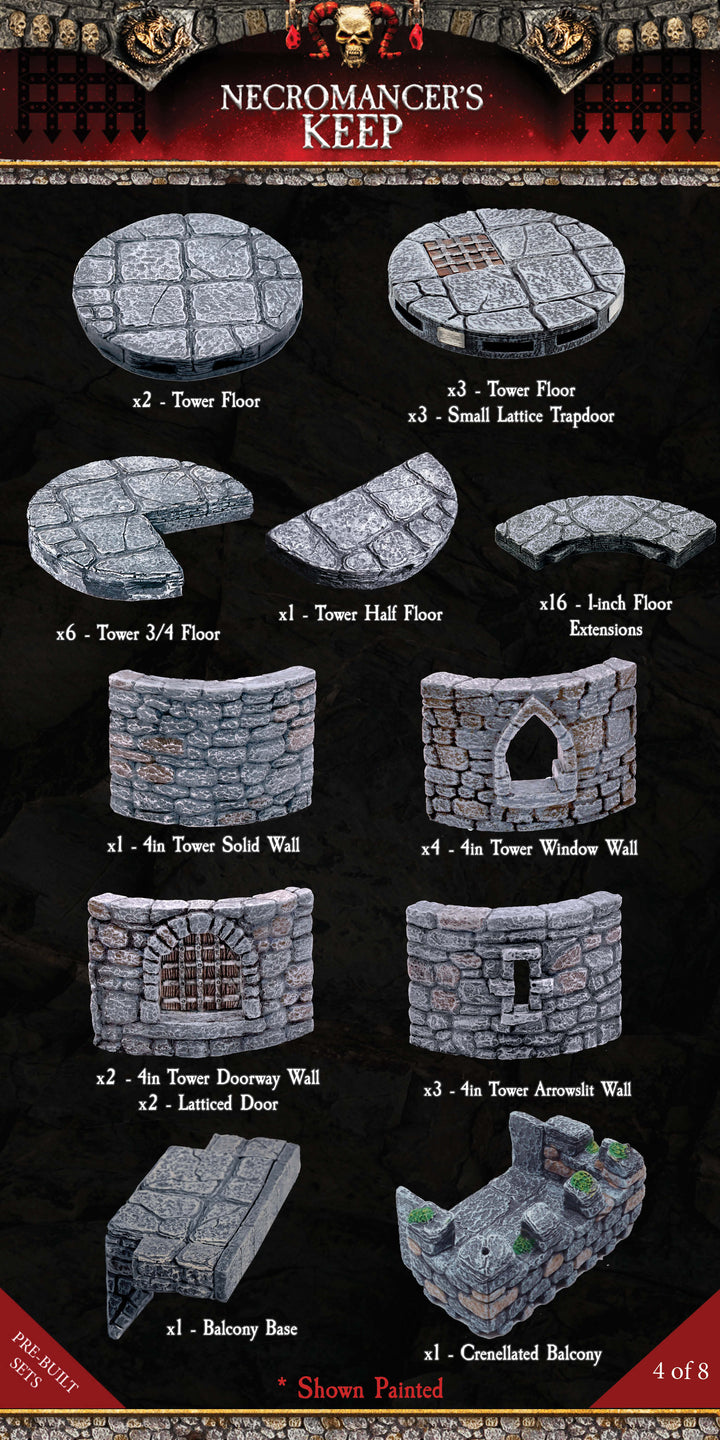 NECROMANCER'S KEEP

x2 - Tower Floor

x3 - Tower Floor
x3 - Small Lattice Trapdoor

x6 - Tower 3/4 Floor

x1 - Tower Half Floor

x16 - 1-inch Floor Extensions

x1 - 4in Tower Solid Wall

x4 - 4in Tower Window Wall

x2 - 4in Tower Doorway Wall
x2 - Latticed Door

x3 - 4in Tower Arrowslit Wall

x1 - Balcony Base

x1 - Crenellated Balcony

PRE-BUILT SETS

* Shown Painted

4 of 8