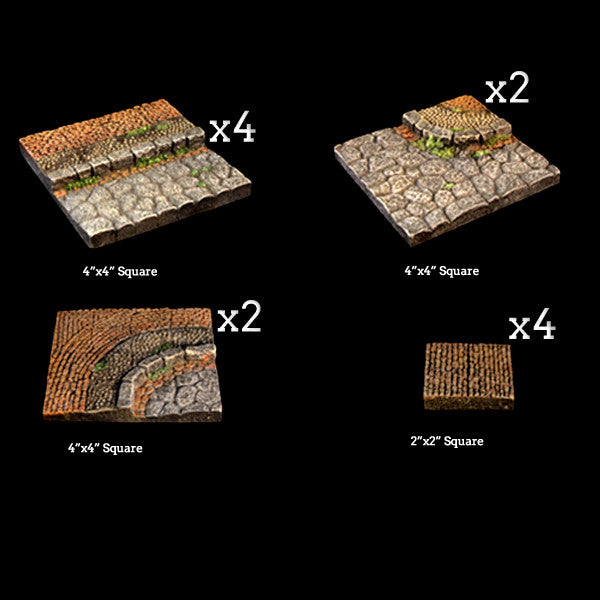 x4

4"x4" Square

x2

4"x4" Square

x2

4"x4" Square

x4

2"x2" Square