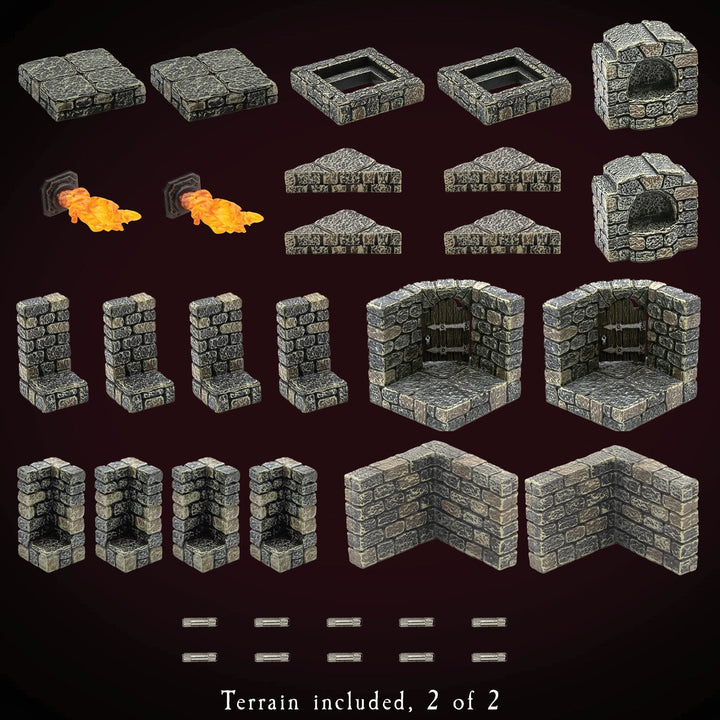 Terrain included, 2 of 2