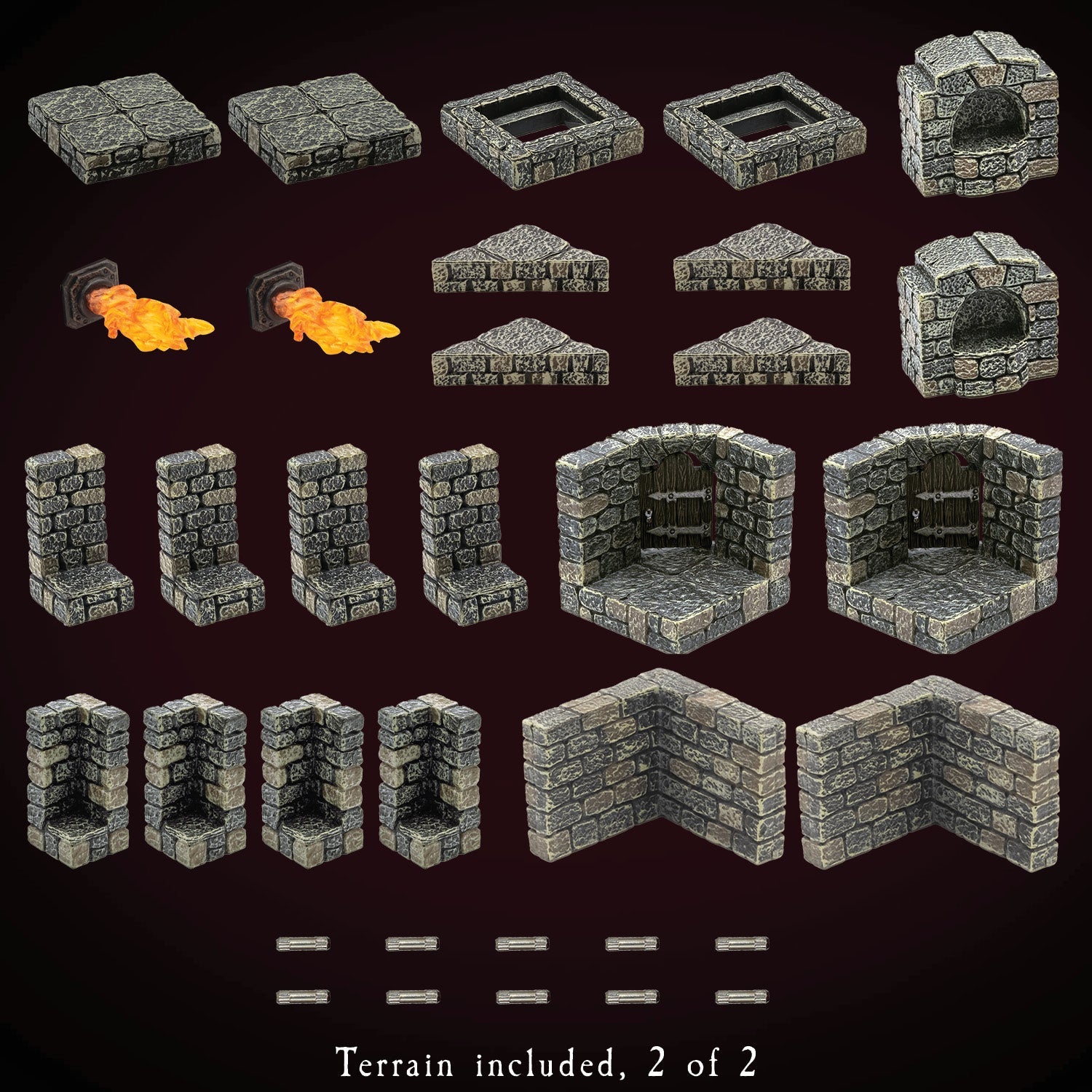 Terrain included, 2 of 2