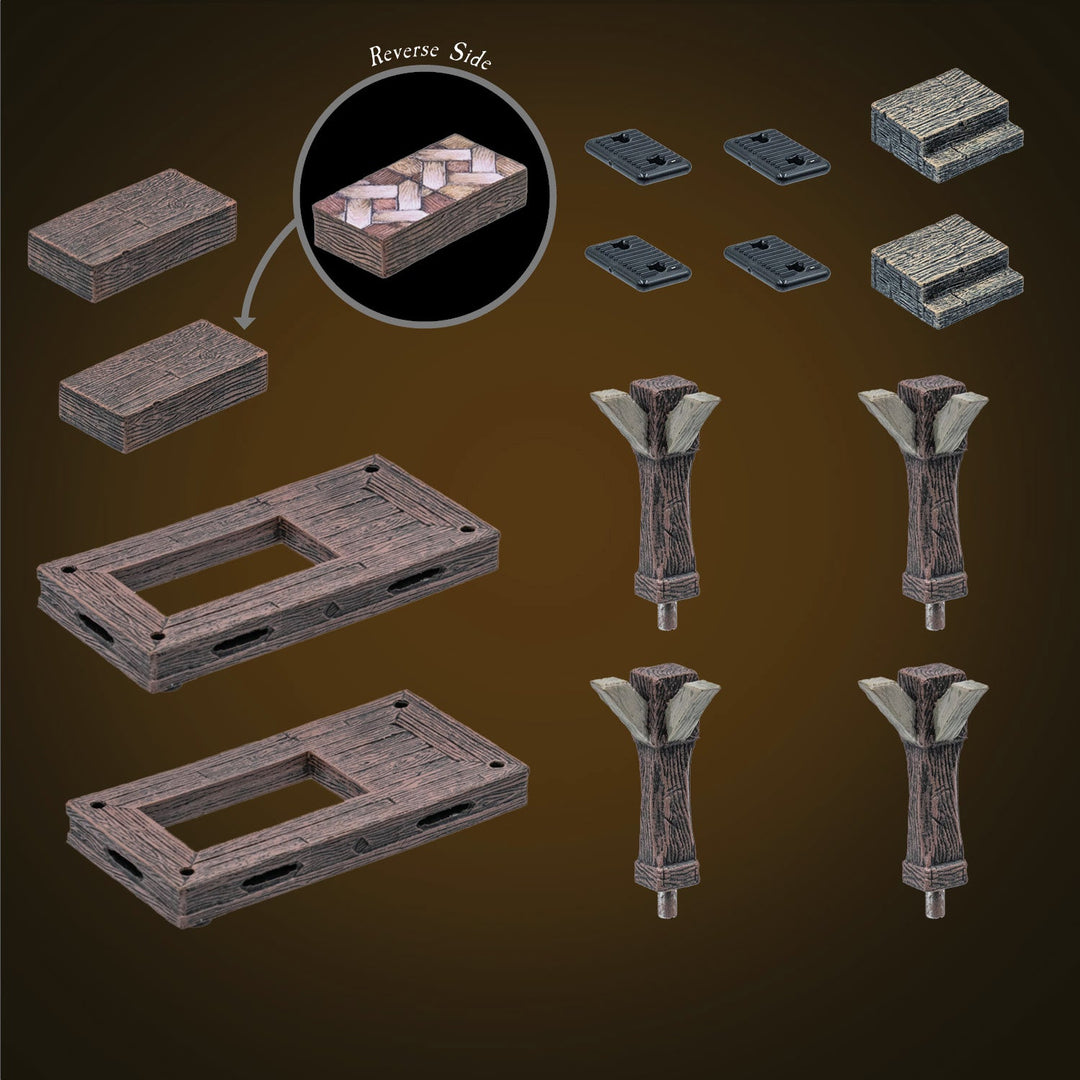 Reverse Side